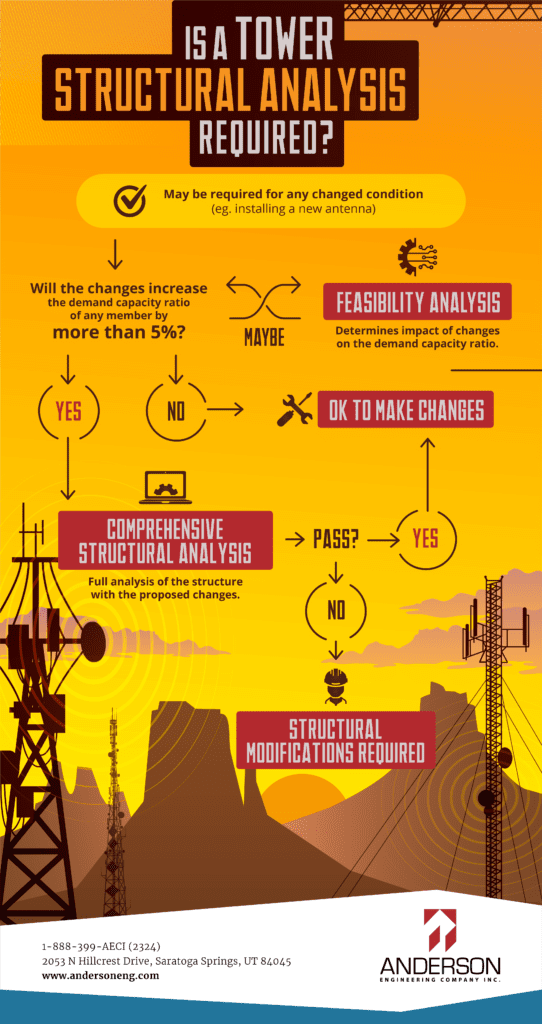 IS A TOWER STRUCTURAL ANALYSIS REQUIRED?

May be required for any changed condition (eg. installing a new antenna)

Will the changes increase the demand capacity ratio of any member by more than 5%?

MAYBE

FEASIBILITY ANALYSIS

Determines impact of changes on the demand capacity ratio.

YES

NO

OK TO MAKE CHANGES

COMPREHENSIVE STRUCTURAL ANALYSIS

Full analysis of the structure with the proposed changes.

PASS?

YES

NO

STRUCTURAL MODIFICATIONS REQUIRED

1-888-399-AECI (2324)
2053 N Hillcrest Drive, Saratoga Springs, UT 84045
www.andersoneng.com

ANDERSON
ENGINEERING COMPANY INC.